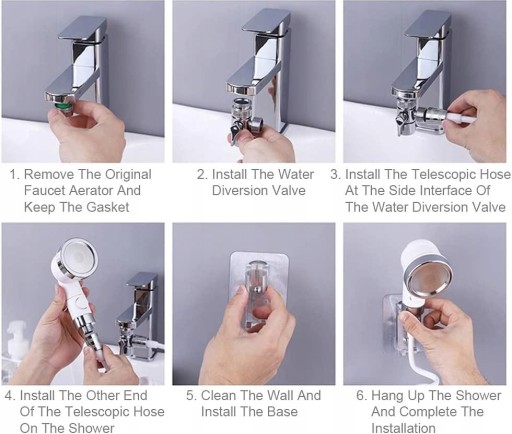 1. Remove The Original Faucet Aerator And Keep The Gasket

2. Install The Water Diversion Valve

3. Install The Telescopic Hose At The Side Interface Of The Water Diversion Valve

4. Install The Other End Of The Telescopic Hose On The Shower

5. Clean The Wall And Install The Base

6. Hang Up The Shower And Complete The Installation