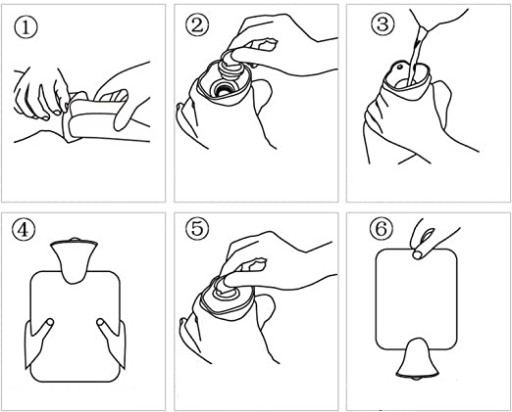 ①

②

③

④

⑤

⑥