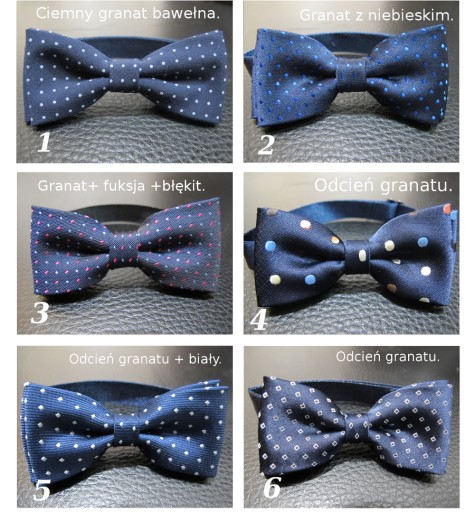 Ciemny granat bawełna.

1

Granat z niebieskim.

2

Granat+ fuksja +błękit.

3

Odcień granatu.

4

Odcień granatu + biały.

5

Odcień granatu.

6