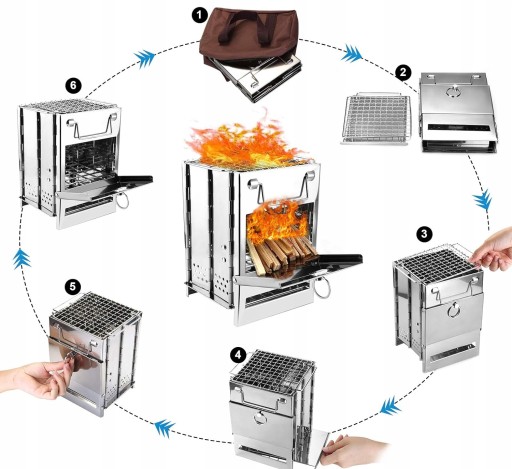 1
2
3
4
5
6