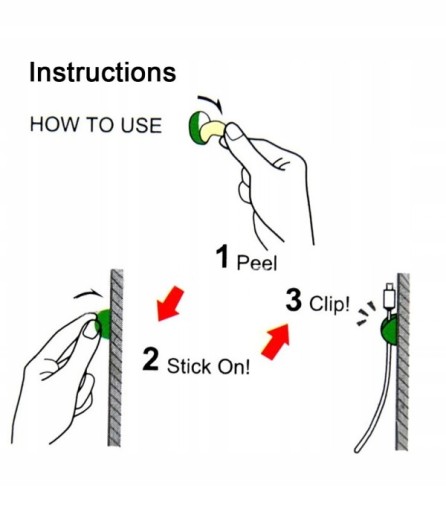 Instructions

HOW TO USE

1 Peel

2 Stick On!

3 Clip!