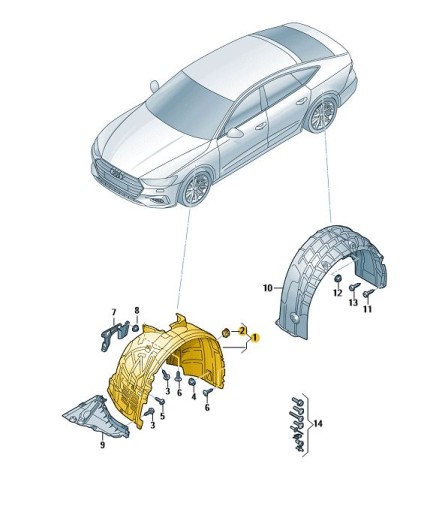 7
8
2
1
10
12
13
11
3
6
4
6
5
3
9
14