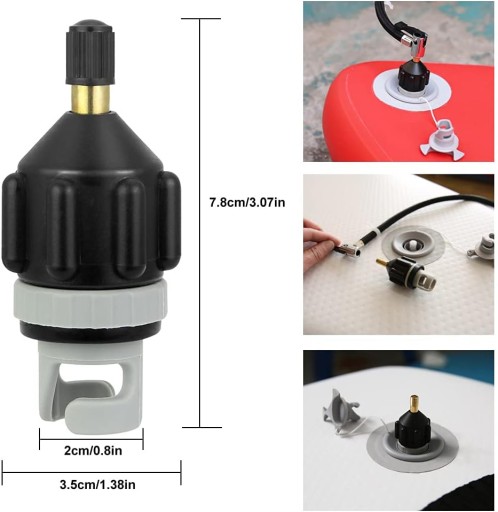 7.8cm/3.07in

2cm/0.8in

3.5cm/1.38in