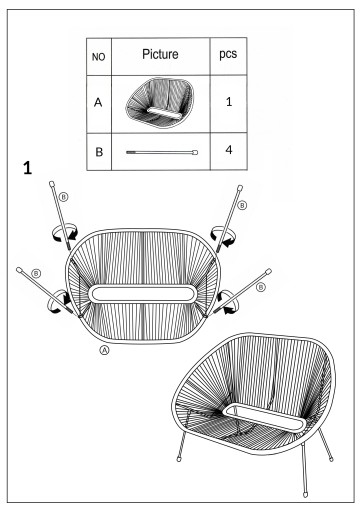 | NO | Picture | pcs |
|---|---|---|
| A | | 1 |
| B | | 4 |

1

B

B

B

B

A