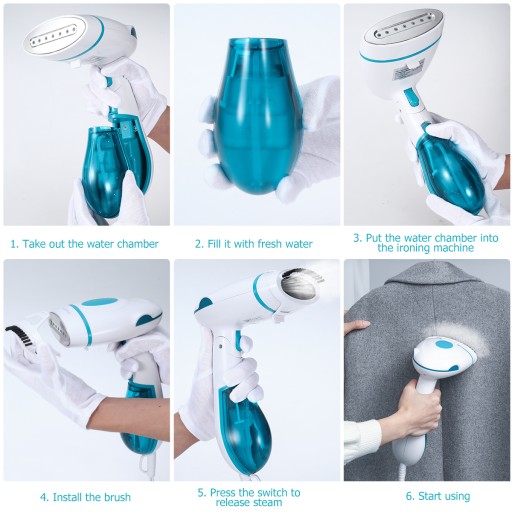 1. Take out the water chamber

2. Fill it with fresh water

3. Put the water chamber into the ironing machine

4. Install the brush

5. Press the switch to release steam

6. Start using