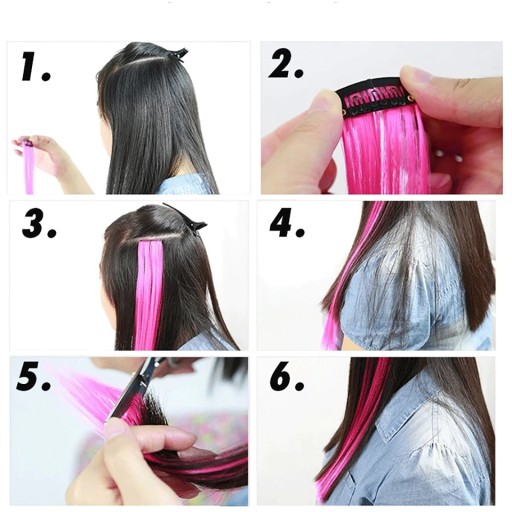 1.

2.

3.

4.

5.

6.