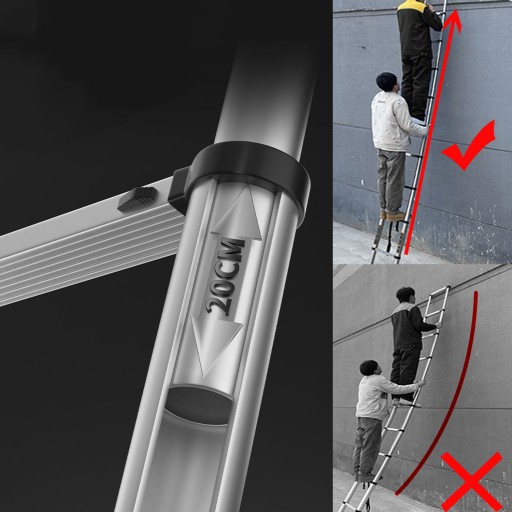 20CM