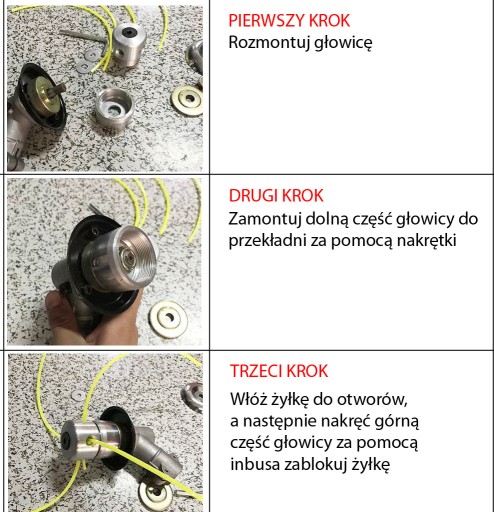 PIERWSZY KROK
Rozmontuj głowicę

DRUGI KROK
Zamontuj dolną część głowicy do przekładni za pomocą nakrętki

TRZECI KROK
Włóż żyłkę do otworów, a następnie nakręć górną część głowicy za pomocą inbusa zablokuj żyłkę