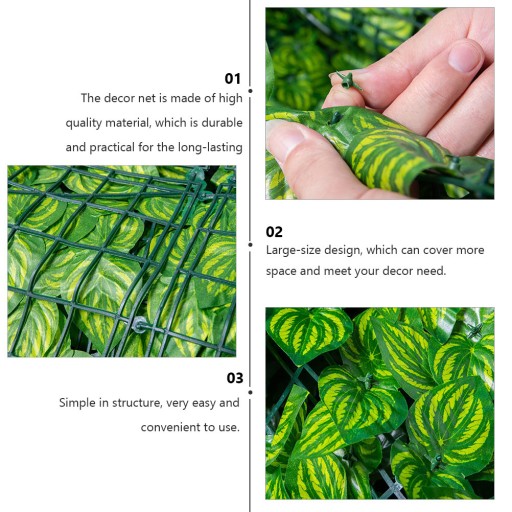 01
The decor net is made of high quality material, which is durable and practical for the long-lasting

02
Large-size design, which can cover more space and meet your decor need.

03
Simple in structure, very easy and convenient to use.