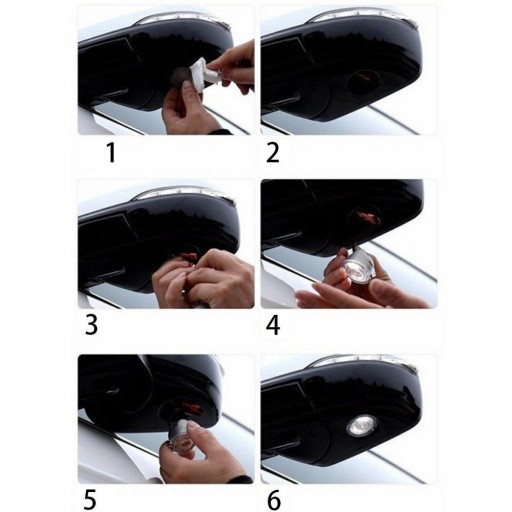 1

2

3

4

5

6