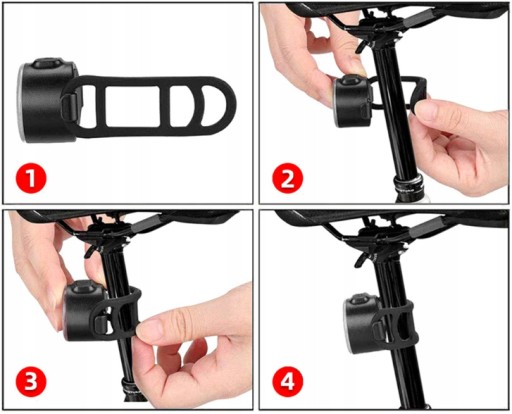 1

2

3

4