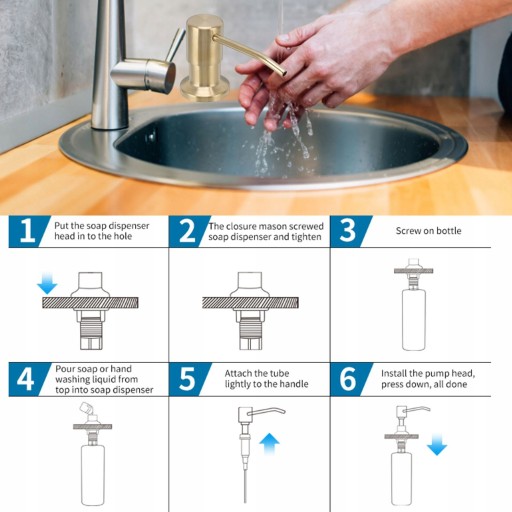 1 Put the soap dispenser head in to the hole

2 The closure mason screwed soap dispenser and tighten

3 Screw on bottle

4 Pour soap or hand washing liquid from top into soap dispenser

5 Attach the tube lightly to the handle

6 Install the pump head, press down, all done