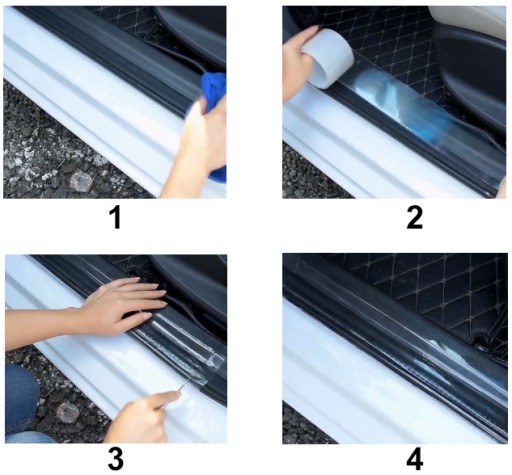 1

2

3

4