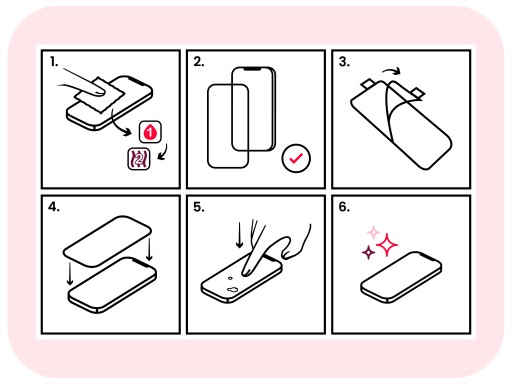 1.

1

2

2.

3.

4.

5.

6.