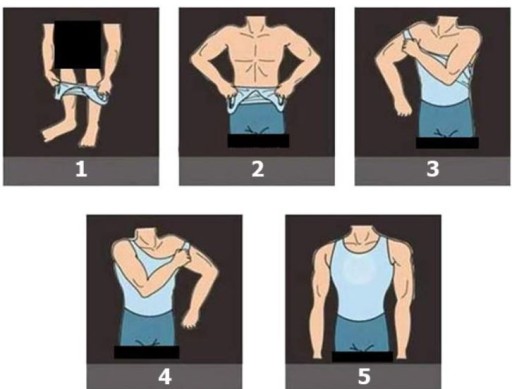 1

2

3

4

5