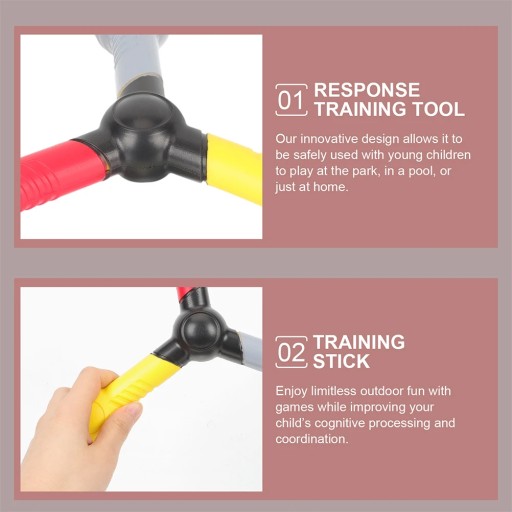 01 RESPONSE TRAINING TOOL

Our innovative design allows it to be safely used with young children to play at the park, in a pool, or just at home.

02 TRAINING STICK

Enjoy limitless outdoor fun with games while improving your child's cognitive processing and coordination.