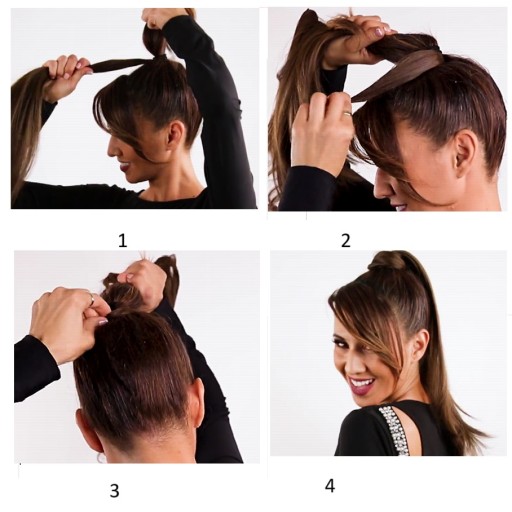 1

2

3

4