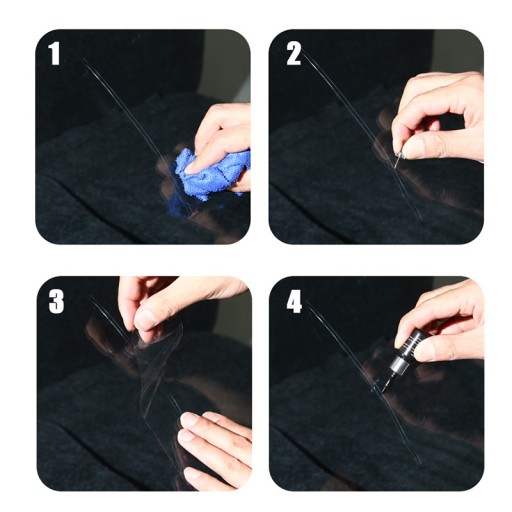 1

2

3

4