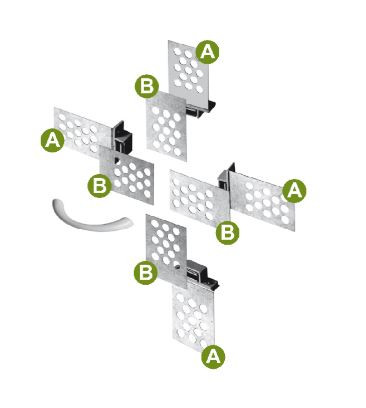 A
B
A
B
B
A
B
A