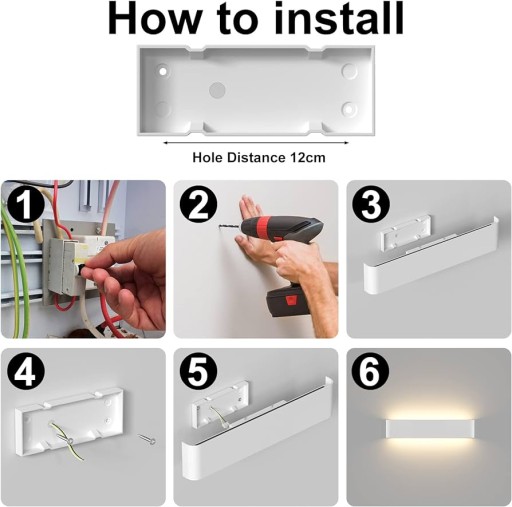 How to install

Hole Distance 12cm

1

2

3

4

5

6