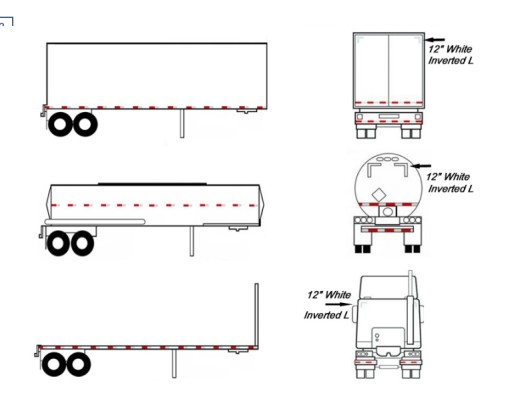 12" White Inverted L

12" White Inverted L

12" White Inverted L