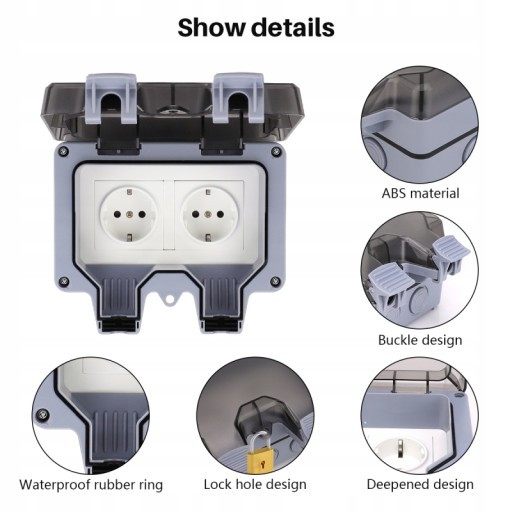 Show details

ABS material

Buckle design

Waterproof rubber ring

Lock hole design

Deepened design