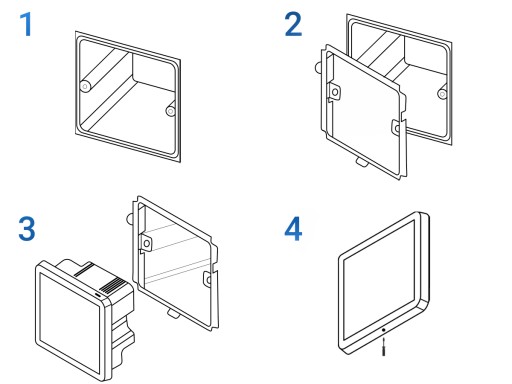 1

2

3

4