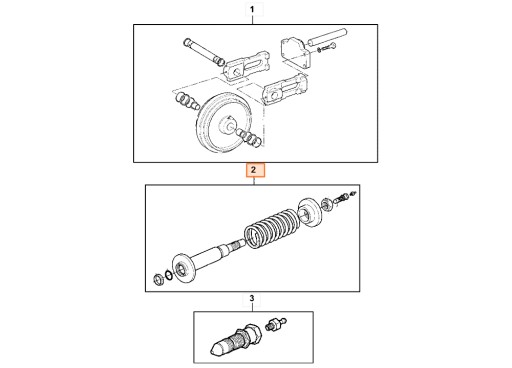 1

2

3