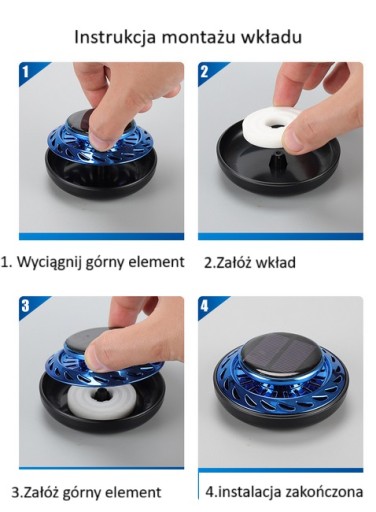 Instrukcja montażu wkładu

1

2

1. Wyciągnij górny element

2.Załóż wkład

3

4

3.Załóż górny element

4.instalacja zakończona