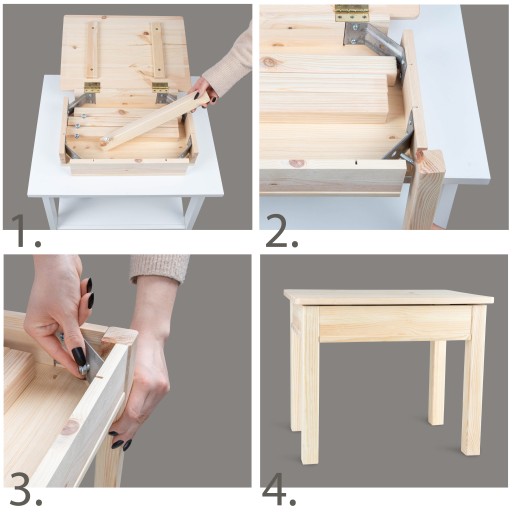 1.

2.

3.

4.