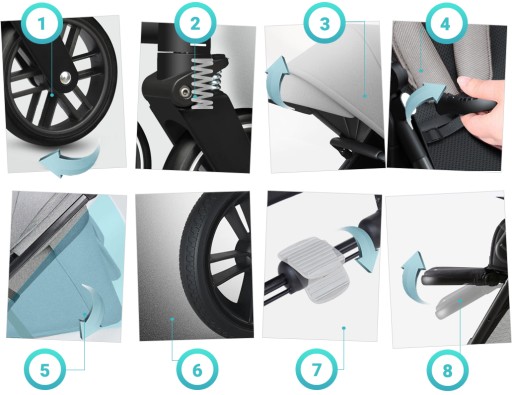 1
2
3
4
5
6
7
8