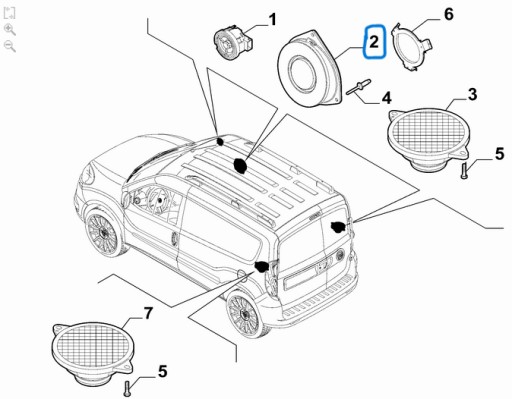 1
2
6
4
3
5
7
5