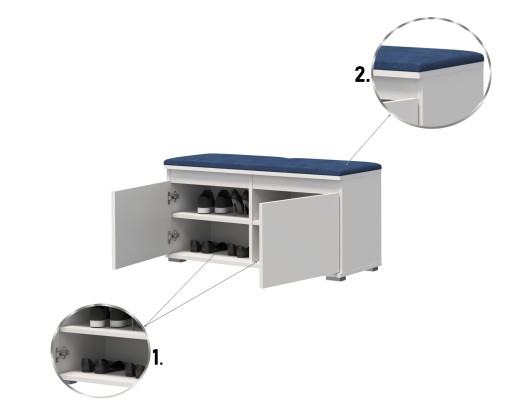 2.

1.