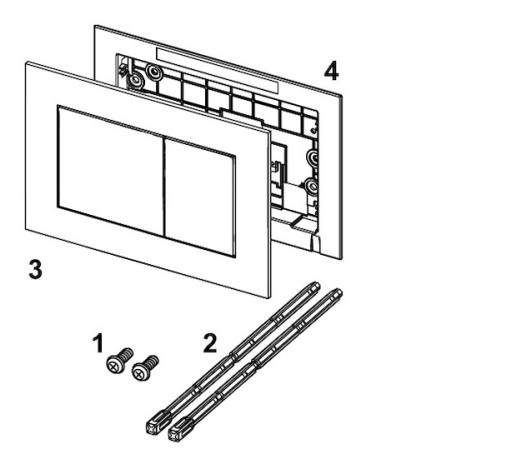 4

3

1

2