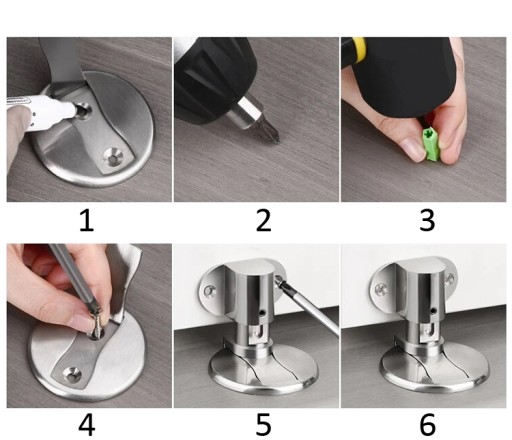 1

2

3

4

5

6