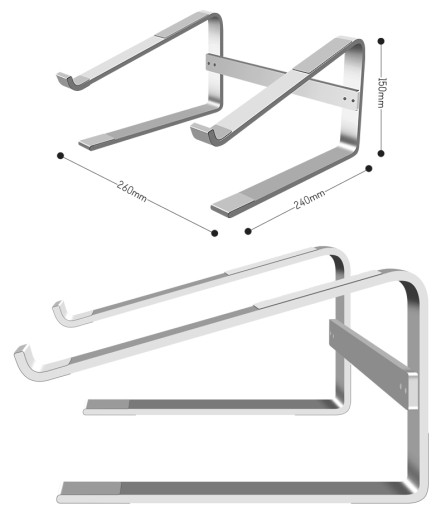 150mm
260mm
240mm