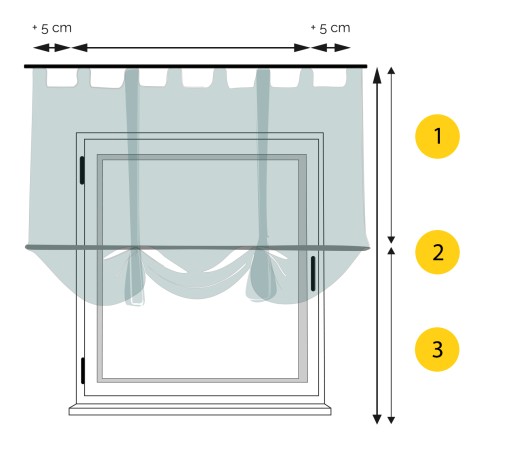 + 5 cm
+ 5 cm
1
2
3