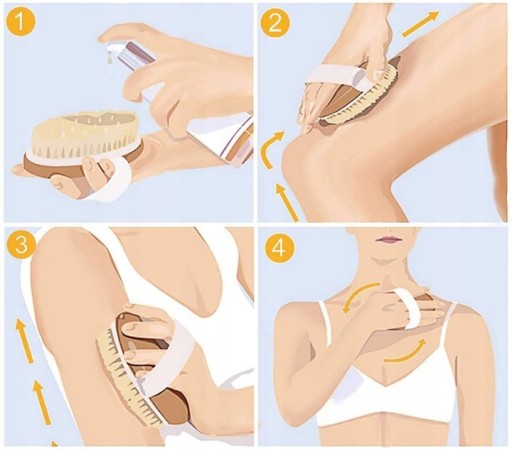 1
2
3
4