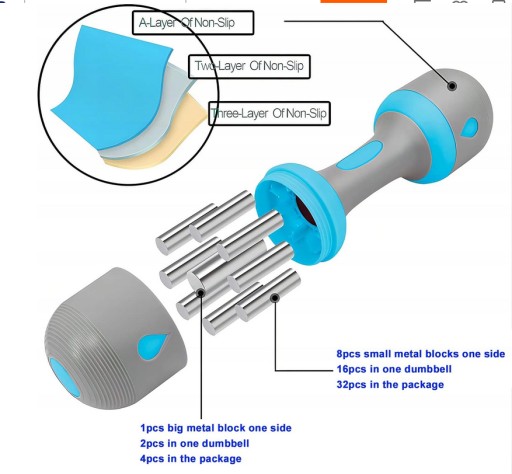 A-Layer Of Non-Slip

Two-Layer Of Non-Slip

Three-Layer Of Non-Slip

8pcs small metal blocks one side
16pcs in one dumbbell
32pcs in the package

1pcs big metal block one side
2pcs in one dumbbell
4pcs in the package