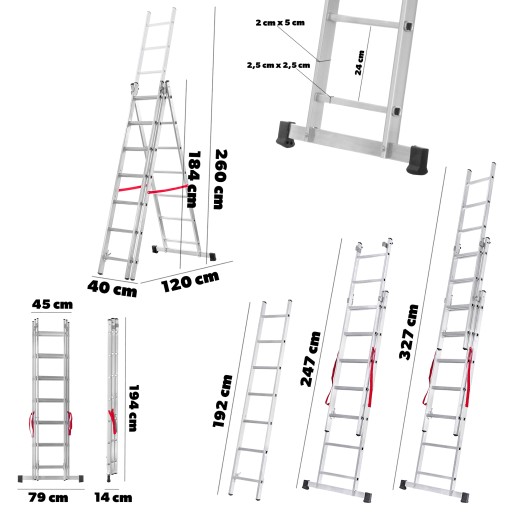 2 cm x 5 cm
2,5 cm x 2,5 cm
24 cm
184 cm
260 cm
40 cm
120 cm
45 cm
194 cm
79 cm
14 cm
192 cm
247 cm
327 cm