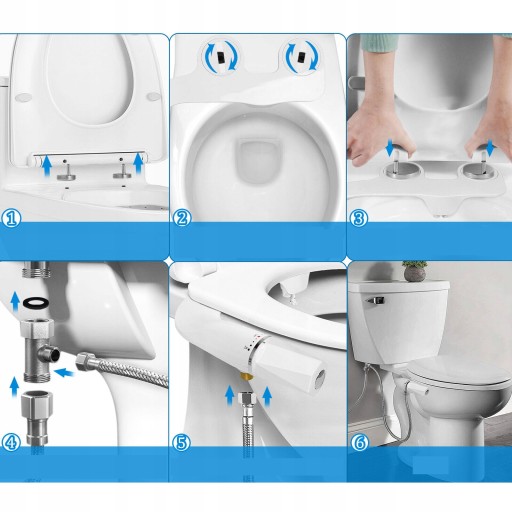 ①
②
③
④
⑤
⑥