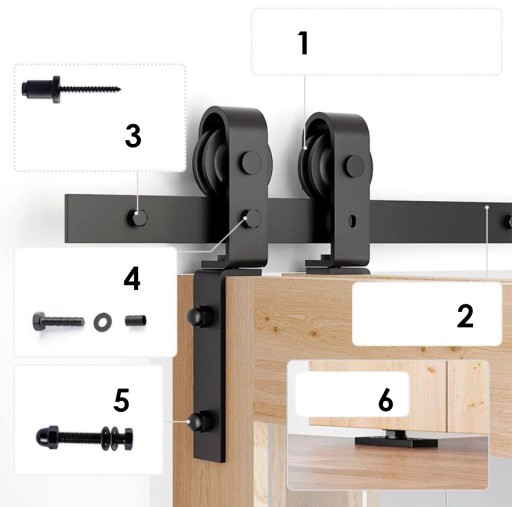 1

3

4

2

5

6