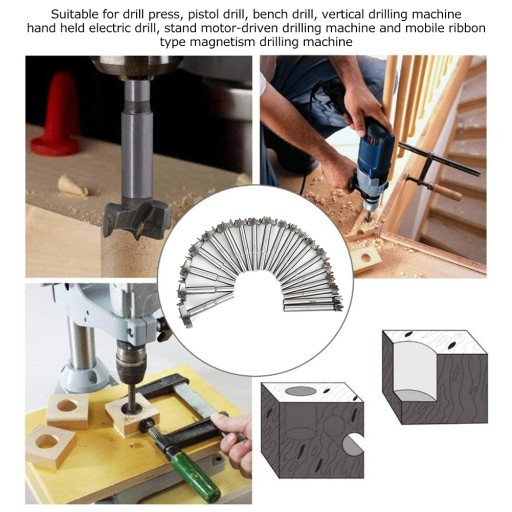 Suitable for drill press, pistol drill, bench drill, vertical drilling machine hand held electric drill, stand motor-driven drilling machine and mobile ribbon type magnetism drilling machine