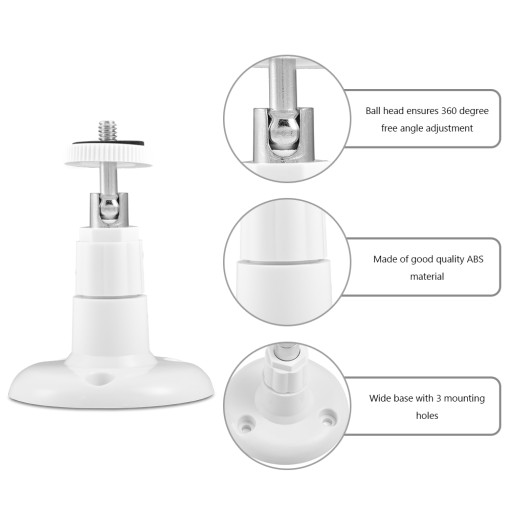 Ball head ensures 360 degree free angle adjustment

Made of good quality ABS material

Wide base with 3 mounting holes