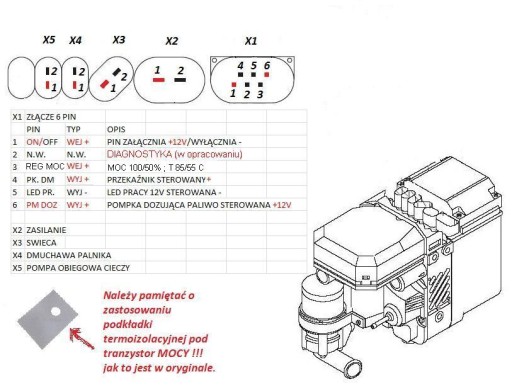 X5 X4 X3 X2 X1

2
1
2
1
2
1
1 2
4 5 6
1 2 3

| X1 | ZŁĄCZE 6 PIN | | |
|---|---|---|---|
| | PIN | TYP | OPIS |
| 1 | ON/OFF | WEJ + | PIN ZAŁĄCZNIA +12V/WYŁĄCZNIA - |
| 2 | N.W. | N.W. | DIAGNOSTYKA (w opracowaniu) |
| 3 | REG MOC | WEJ + | MOC 100/50% ; T 85/55 C |
| 4 | PK. DM | WYJ + | PRZEKAŹNIK STEROWANY+ |
| 5 | LED PR. | WYJ - | LED PRACY 12V STEROWANA - |
| 6 | PM DOZ | WYJ + | POMPKA DOZUJĄCA PALIWO STEROWANA +12V |
| | | | |
| X2 | ZASILANIE | | |
| X3 | SWIECA | | |
| X4 | DMUCHAWA PALNIKA | | |
| X5 | POMPA OBIEGOWA CIECZY | | |

Należy pamiętać o zastosowaniu podkładki termoizolacyjnej pod tranzystor MOCY !!! jak to jest w oryginale.