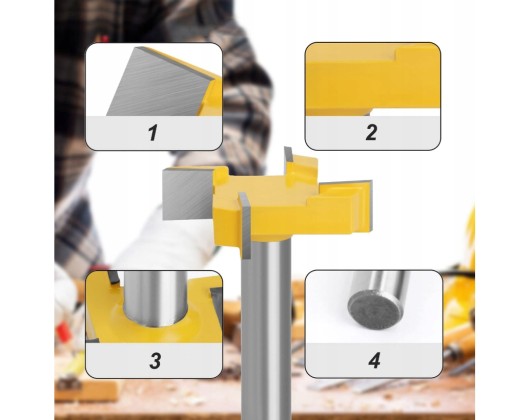 1

2

3

4