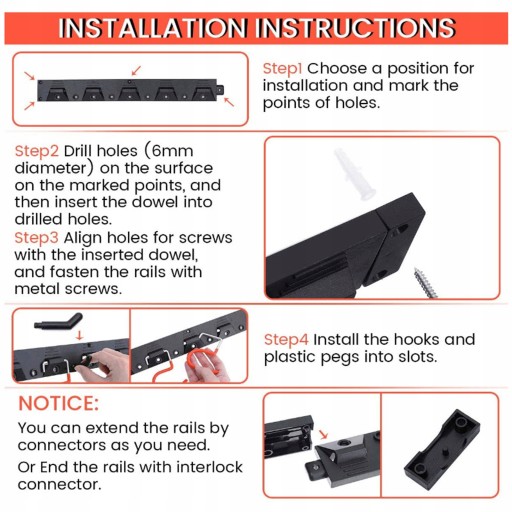 INSTALLATION INSTRUCTIONS

Step1 Choose a position for installation and mark the points of holes.

Step2 Drill holes (6mm diameter) on the surface on the marked points, and then insert the dowel into drilled holes.
Step3 Align holes for screws with the inserted dowel, and fasten the rails with metal screws.

Step4 Install the hooks and plastic pegs into slots.

NOTICE:
You can extend the rails by connectors as you need.
Or End the rails with interlock connector.