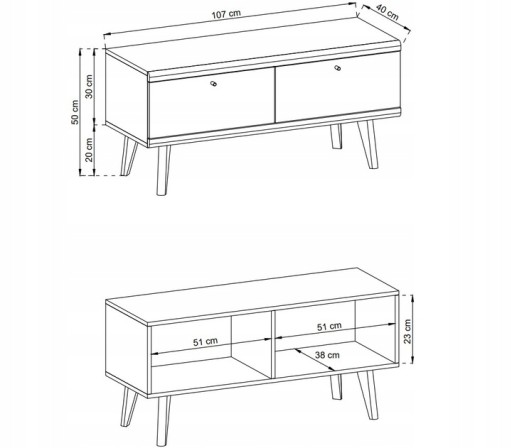 107 cm
40 cm
50 cm
30 cm
20 cm

51 cm
51 cm
38 cm
23 cm