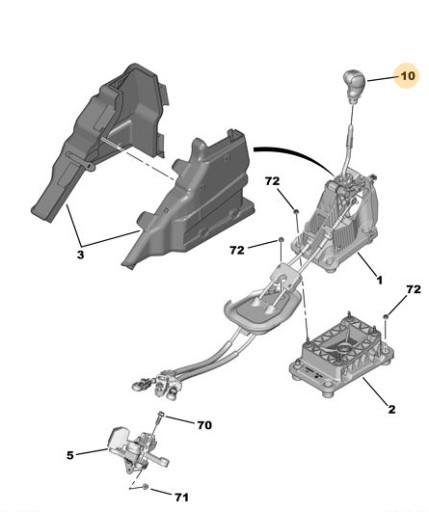 10
72
72
3
1
72
2
70
5
71