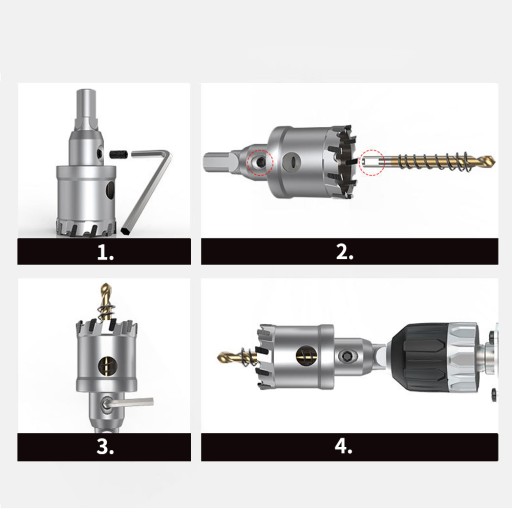 1.

2.

3.

4.